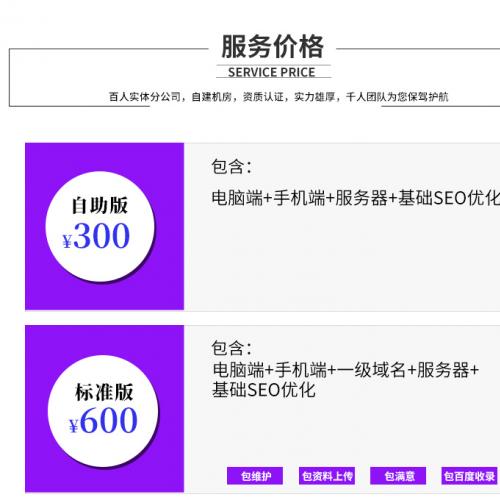 服务价格
SERVICE PRICE
百人实体分公司，自建机房，资质认证，实力雄厚，千人团队为您保驾护航

自助版
¥300

包含：
电脑端+手机端+服务器+基础SEO优化

标准版
¥600

包含：
电脑端+手机端+一级域名+服务器+基础SEO优化

包维护 包资料上传 包满意 包百度收录